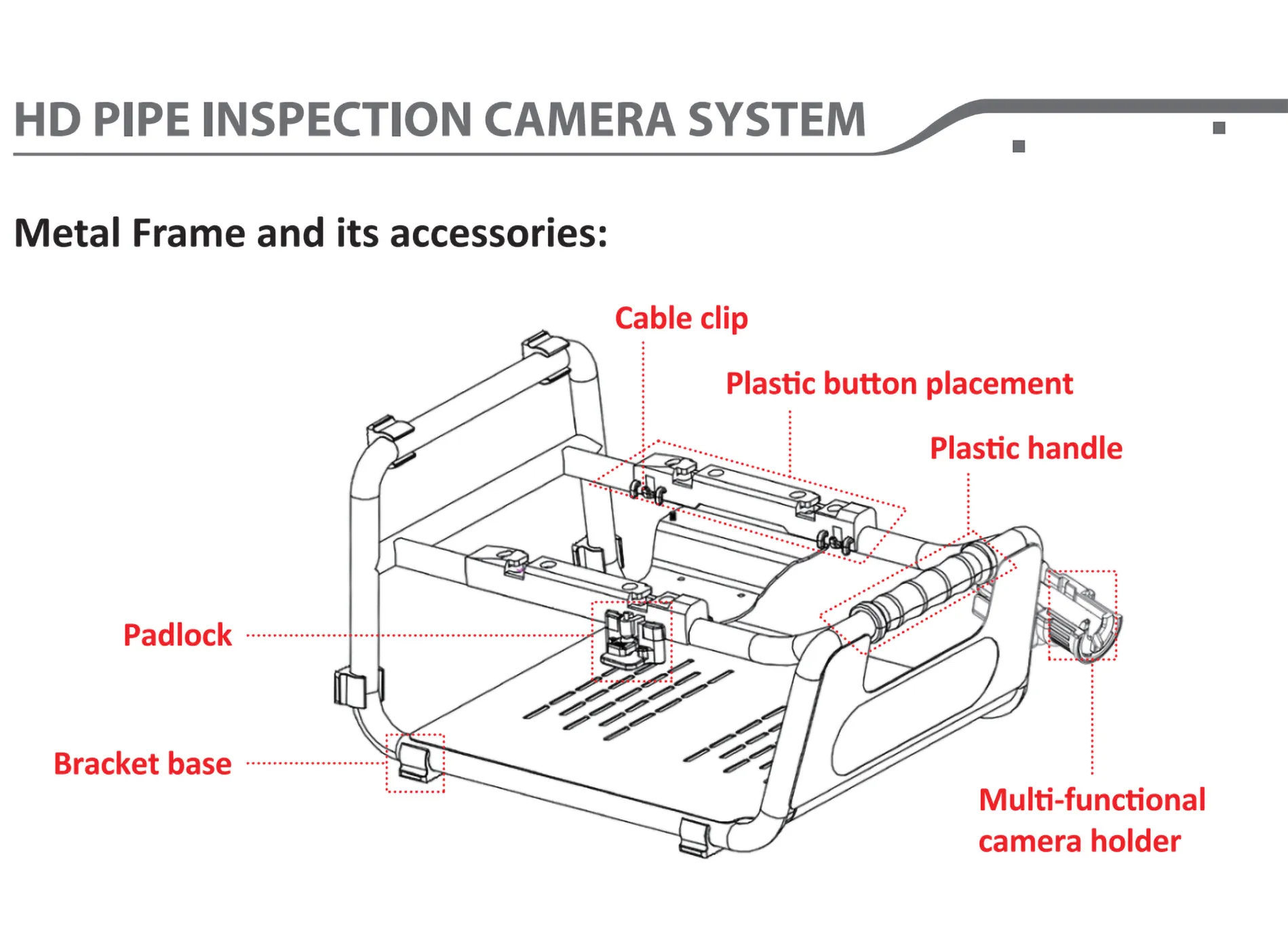 HD PIPE INSPECTION CAMERA SYSTEM

Metal Frame and its accessories:

Cable clip

Plastic button placement

Plastic handle

Padlock

Bracket base

Multi-functional camera holder