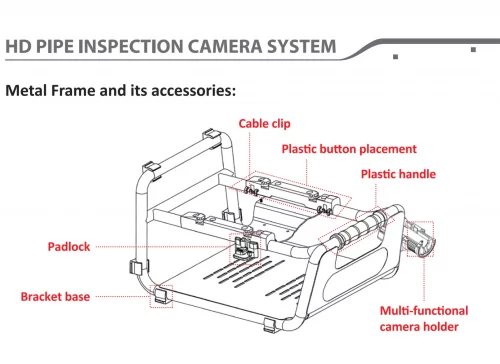 HD PIPE INSPECTION CAMERA SYSTEM

Metal Frame and its accessories:

Cable clip

Plastic button placement

Plastic handle

Padlock

Bracket base

Multi-functional camera holder